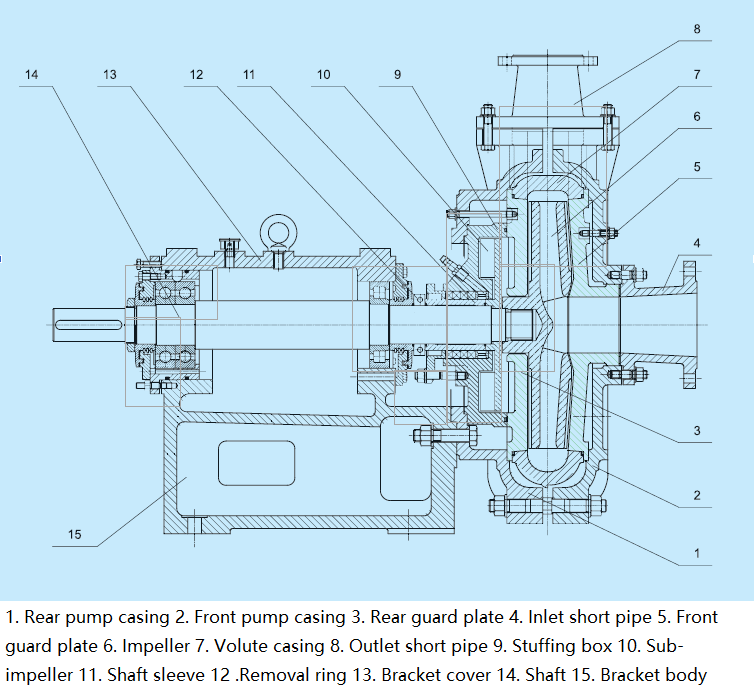 14 13 12 11 10 9

8

7

6

5

4

3

2

1

15

1. Rear pump casing 2. Front pump casing 3. Rear guard plate 4. Inlet short pipe 5. Front guard plate 6. Impeller 7. Volute casing 8. Outlet short pipe 9. Stuffing box 10. Sub-impeller 11. Shaft sleeve 12 .Removal ring 13. Bracket cover 14. Shaft 15. Bracket body